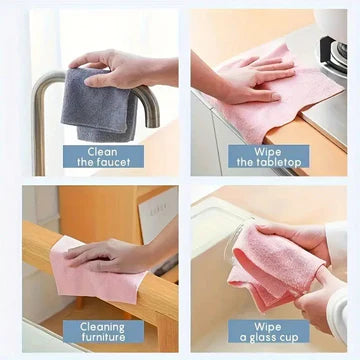 Clean the faucet

Wipe the tabletop

Cleaning furniture

Wipe a glass cup